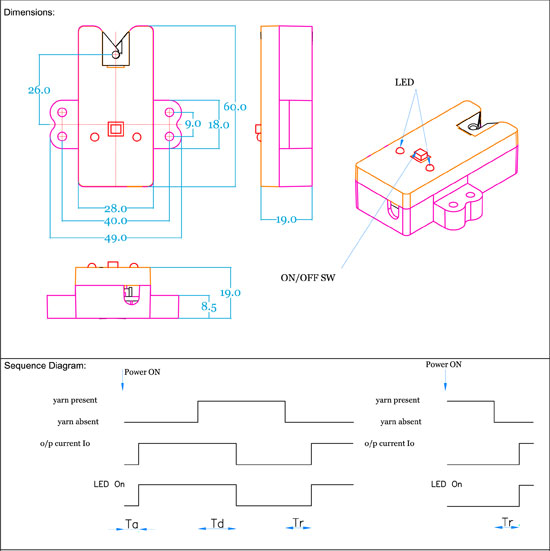 Dimensions:

26.0

60.0

9.0

18.0

28.0

40.0

49.0

19.0

LED

ON/OFF SW

19.0

8.5

Sequence Diagram:

Power ON

yarn present

yarn absent

o/p current Io

LED On

Ta

Td

Tr

Power ON

yarn present

yarn absent

o/p current Io

LED On

Tr